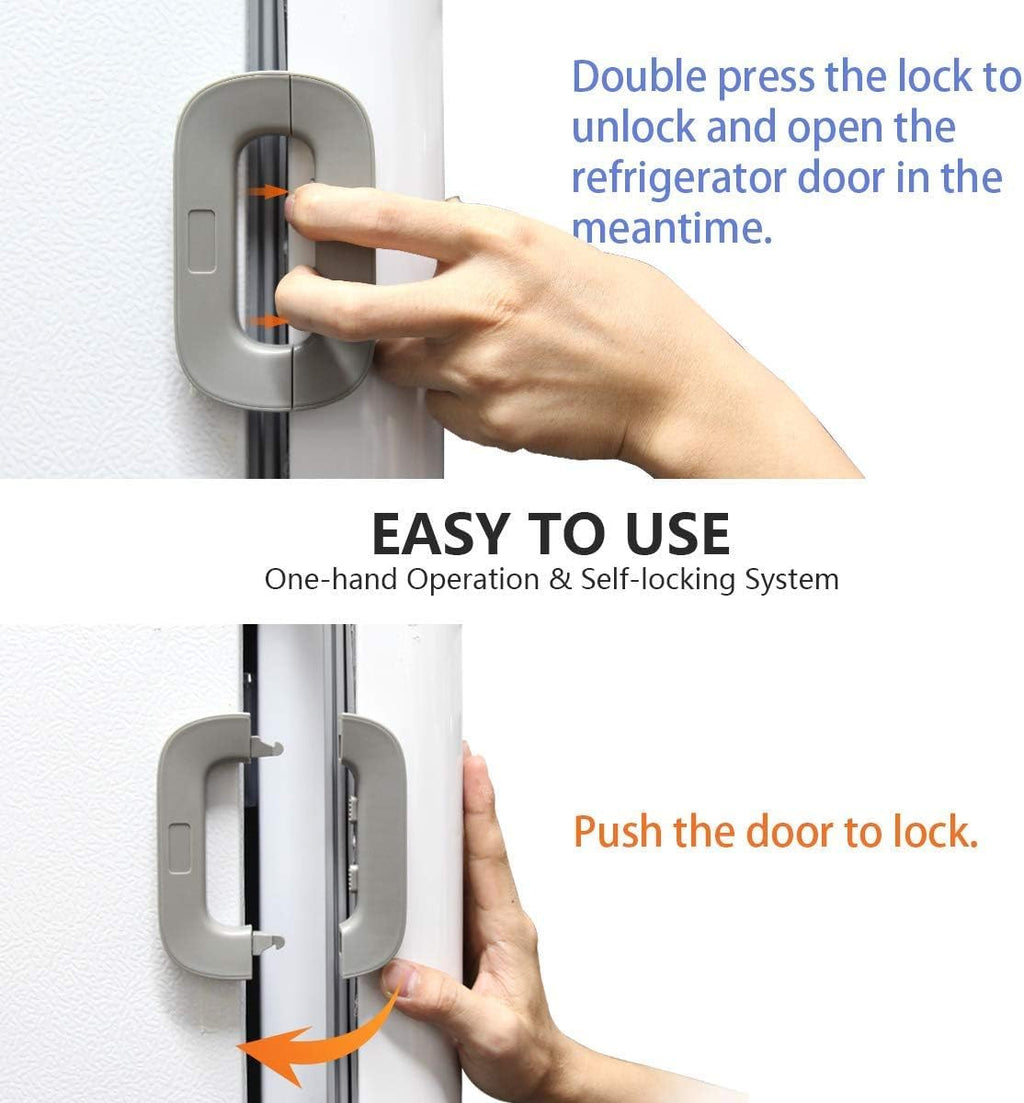 Double press the lock to unlock and open the refrigerator door in the meantime.

EASY TO USE
One-hand Operation & Self-locking System

Push the door to lock.