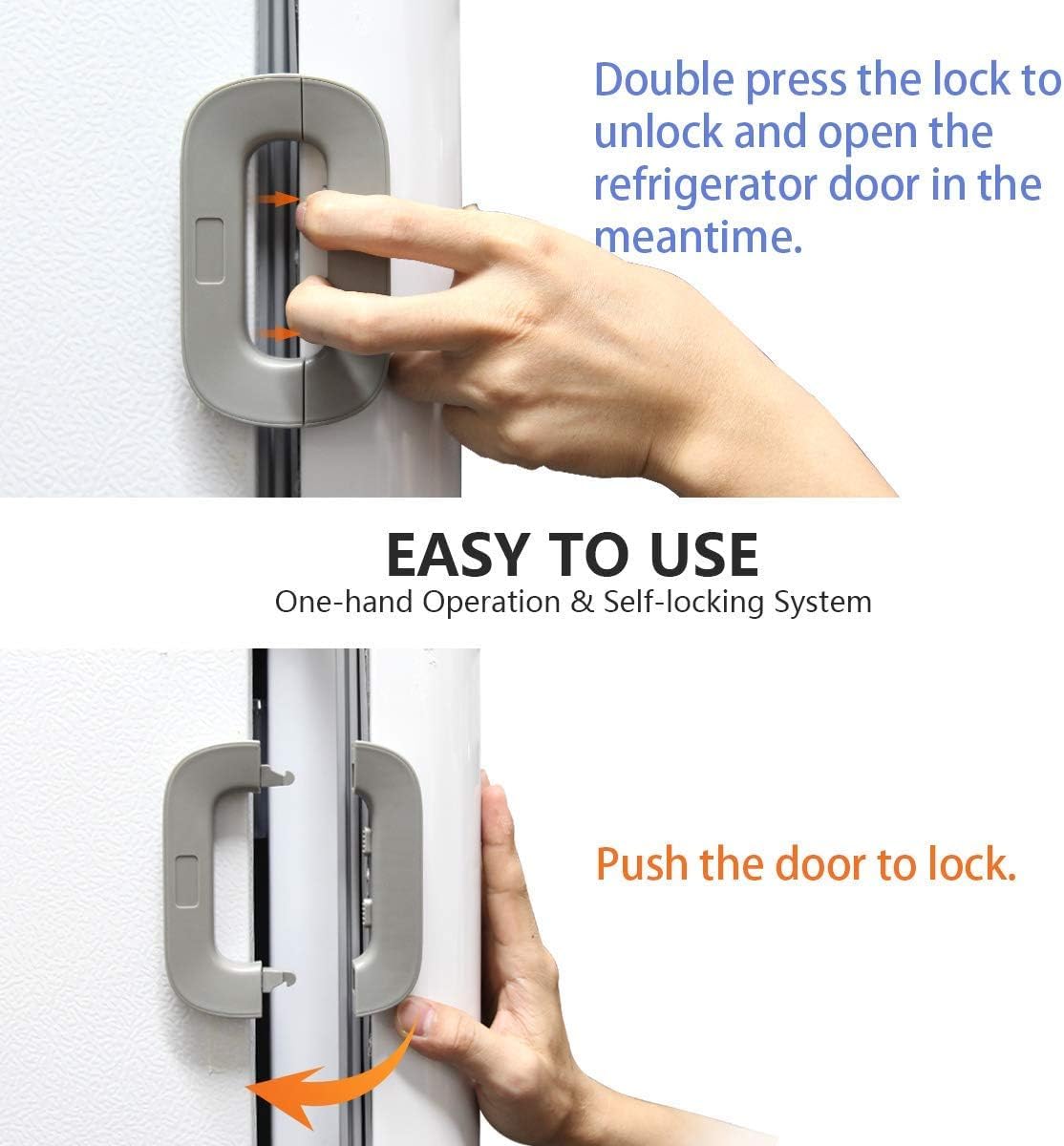 Double press the lock to unlock and open the refrigerator door in the meantime.

EASY TO USE
One-hand Operation & Self-locking System

Push the door to lock.